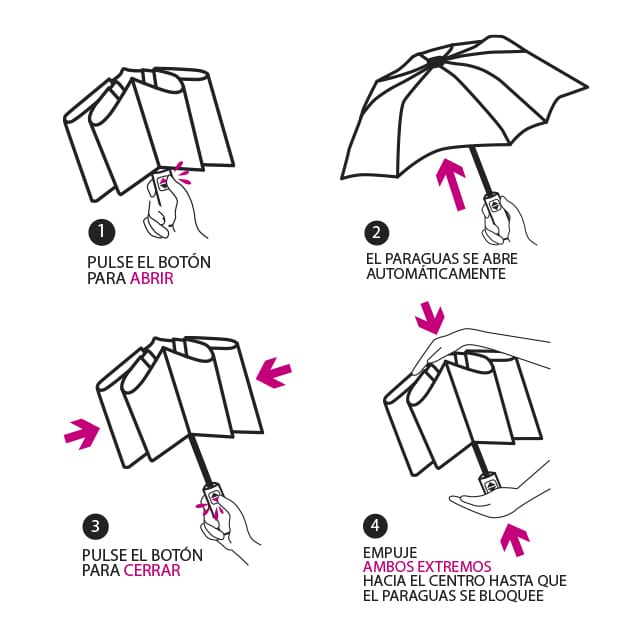 1
PULSE EL BOTÓN
PARA ABRIR

2
EL PARAGUAS SE ABRE
AUTOMÁTICAMENTE

3
PULSE EL BOTÓN
PARA CERRAR

4
EMPUJE
AMBOS EXTREMOS
HACIA EL CENTRO HASTA QUE
EL PARAGUAS SE BLOQUEE